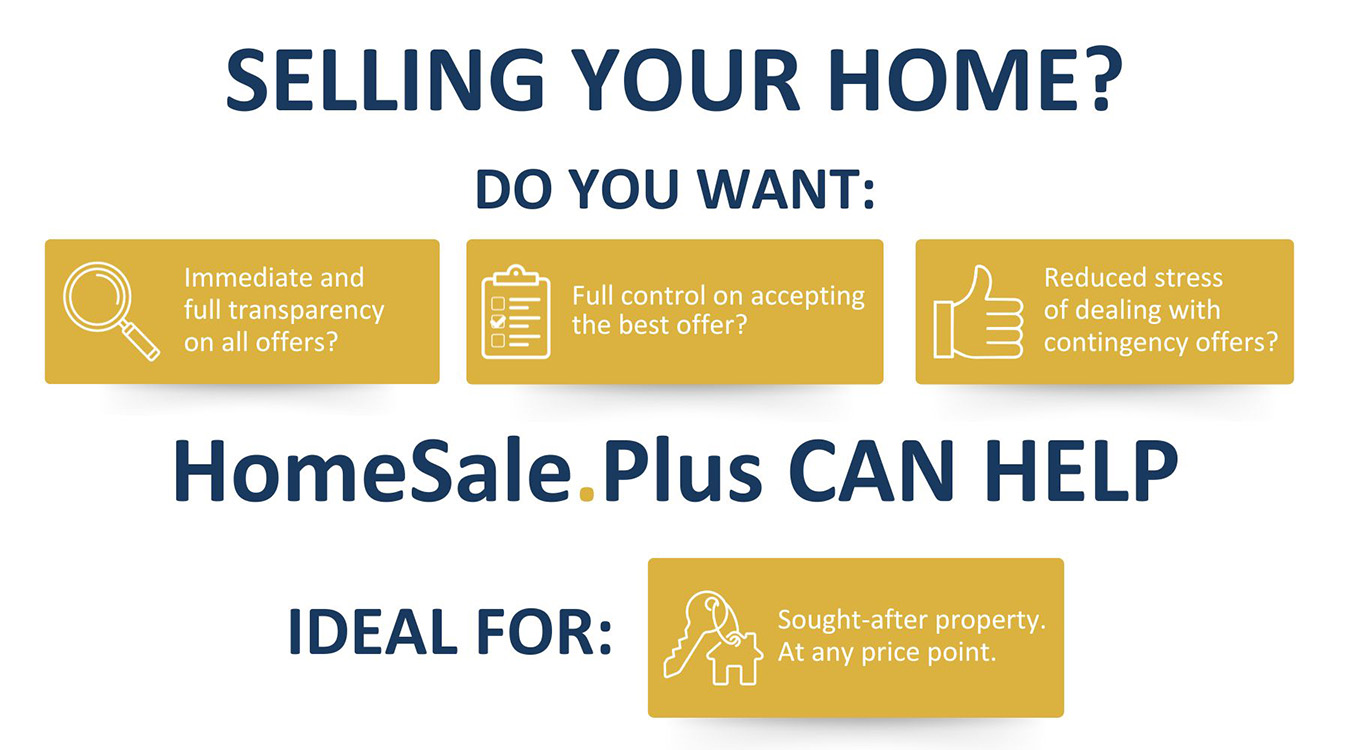 SELLING YOUR HOME?

DO YOU WANT:

Immediate and full transparency on all offers?

Full control on accepting the best offer?

Reduced stress of dealing with contingency offers?

HomeSale.Plus CAN HELP

IDEAL FOR:

Sought-after property. At any price point.